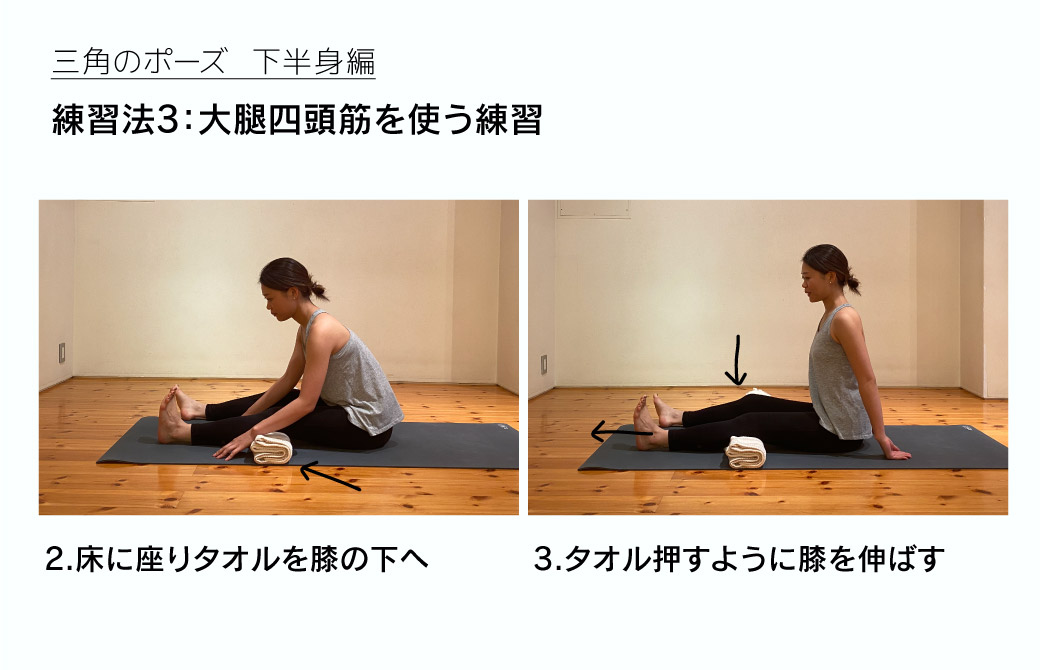 三角のポーズ　下半身編

練習法3：大腿四頭筋を使う練習

2.床に座りタオルを膝の下へ

3.タオル押すように膝を伸ばす